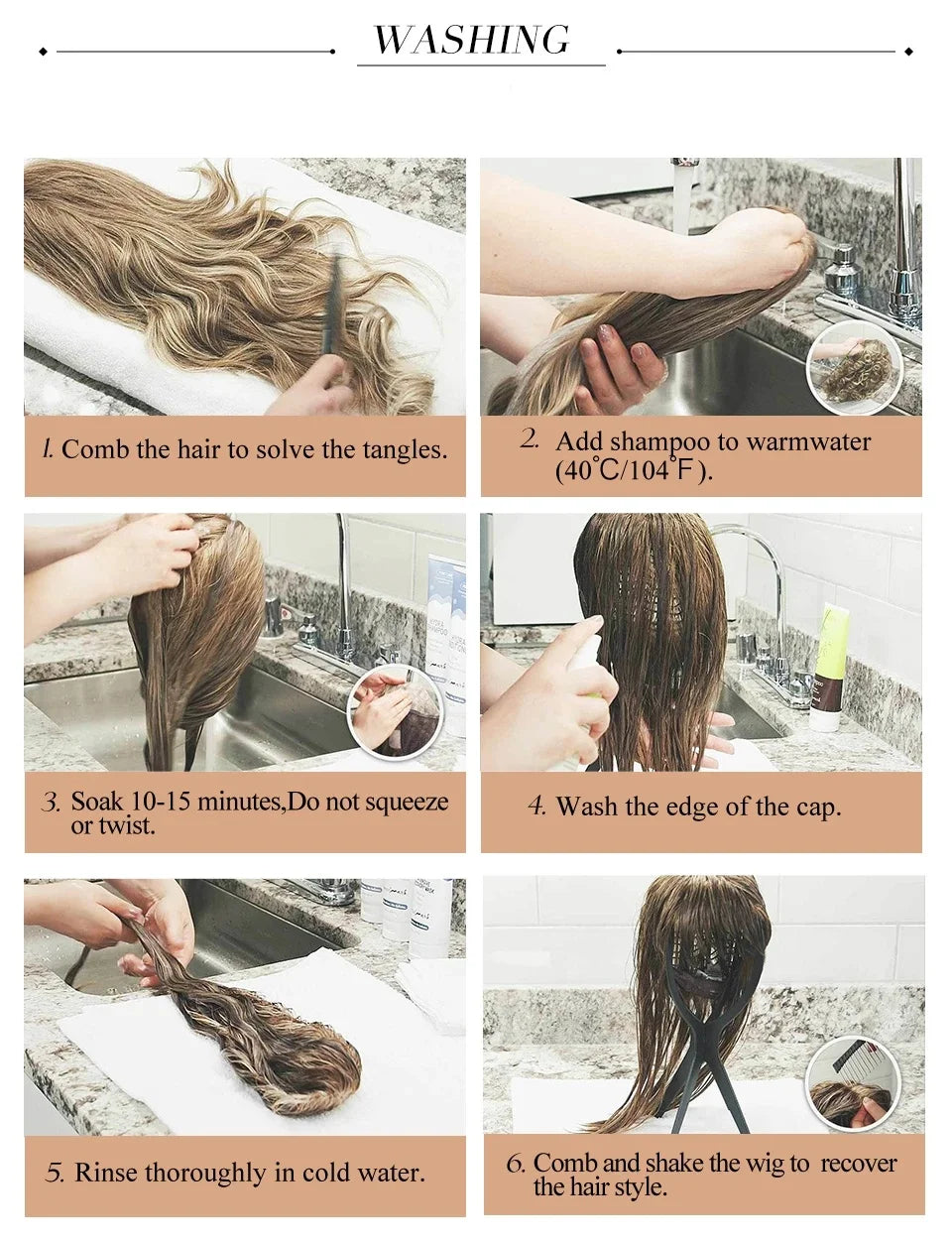 WASHING

1. Comb the hair to solve the tangles.

2. Add shampoo to warmwater (40°C/104°F).

3. Soak 10-15 minutes,Do not squeeze or twist.

4. Wash the edge of the cap.

5. Rinse thoroughly in cold water.

6. Comb and shake the wig to recover the hair style.