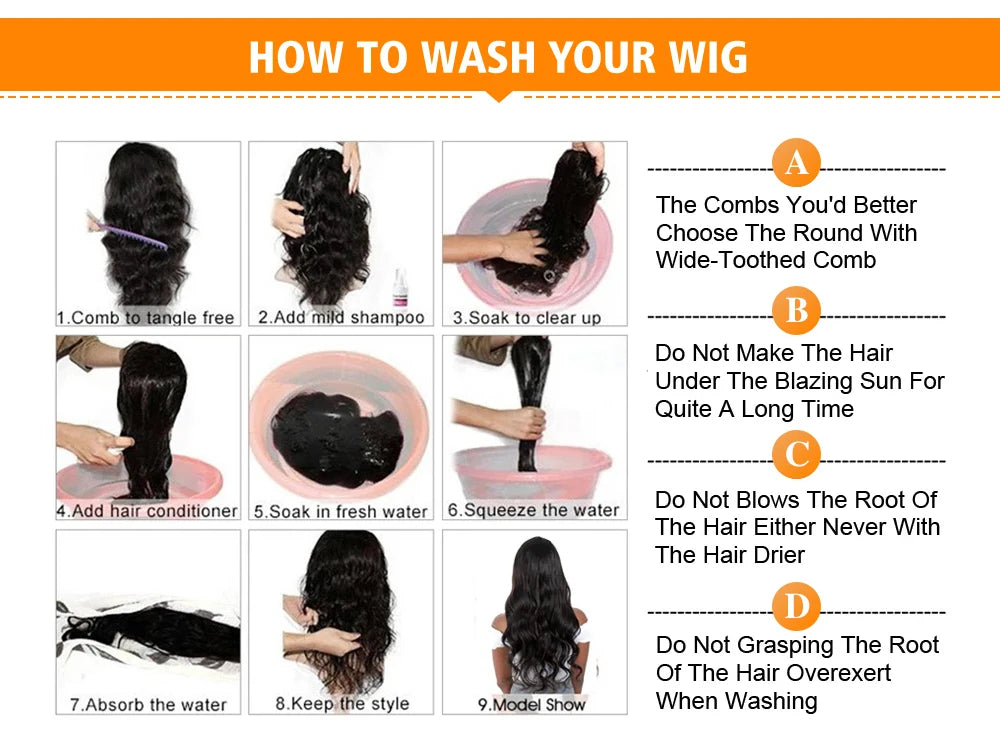 HOW TO WASH YOUR WIG

1.Comb to tangle free

2.Add mild shampoo

3.Soak to clear up

4.Add hair conditioner

5.Soak in fresh water

6.Squeeze the water

7.Absorb the water

8.Keep the style

9.Model Show

A

The Combs You'd Better Choose The Round With Wide-Toothed Comb

B

Do Not Make The Hair Under The Blazing Sun For Quite A Long Time

C

Do Not Blows The Root Of The Hair Either Never With The Hair Drier

D

Do Not Grasping The Root Of The Hair Overexert When Washing