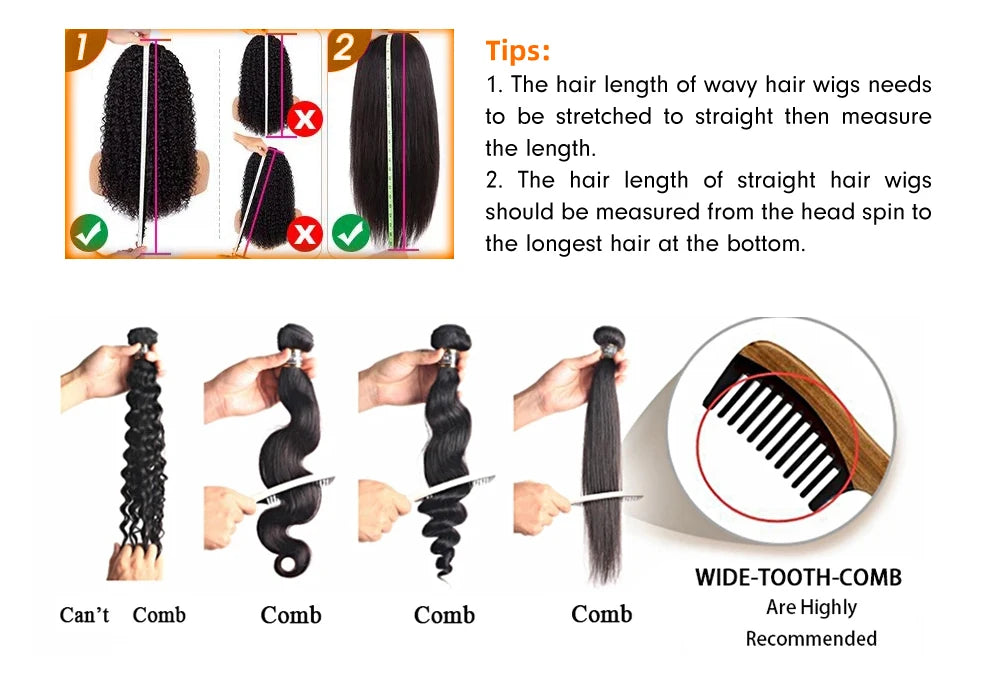 1

2

Tips:

1. The hair length of wavy hair wigs needs to be stretched to straight then measure the length.

2. The hair length of straight hair wigs should be measured from the head spin to the longest hair at the bottom.

Can't Comb

Comb

Comb

Comb

WIDE-TOOTH-COMB
Are Highly
Recommended