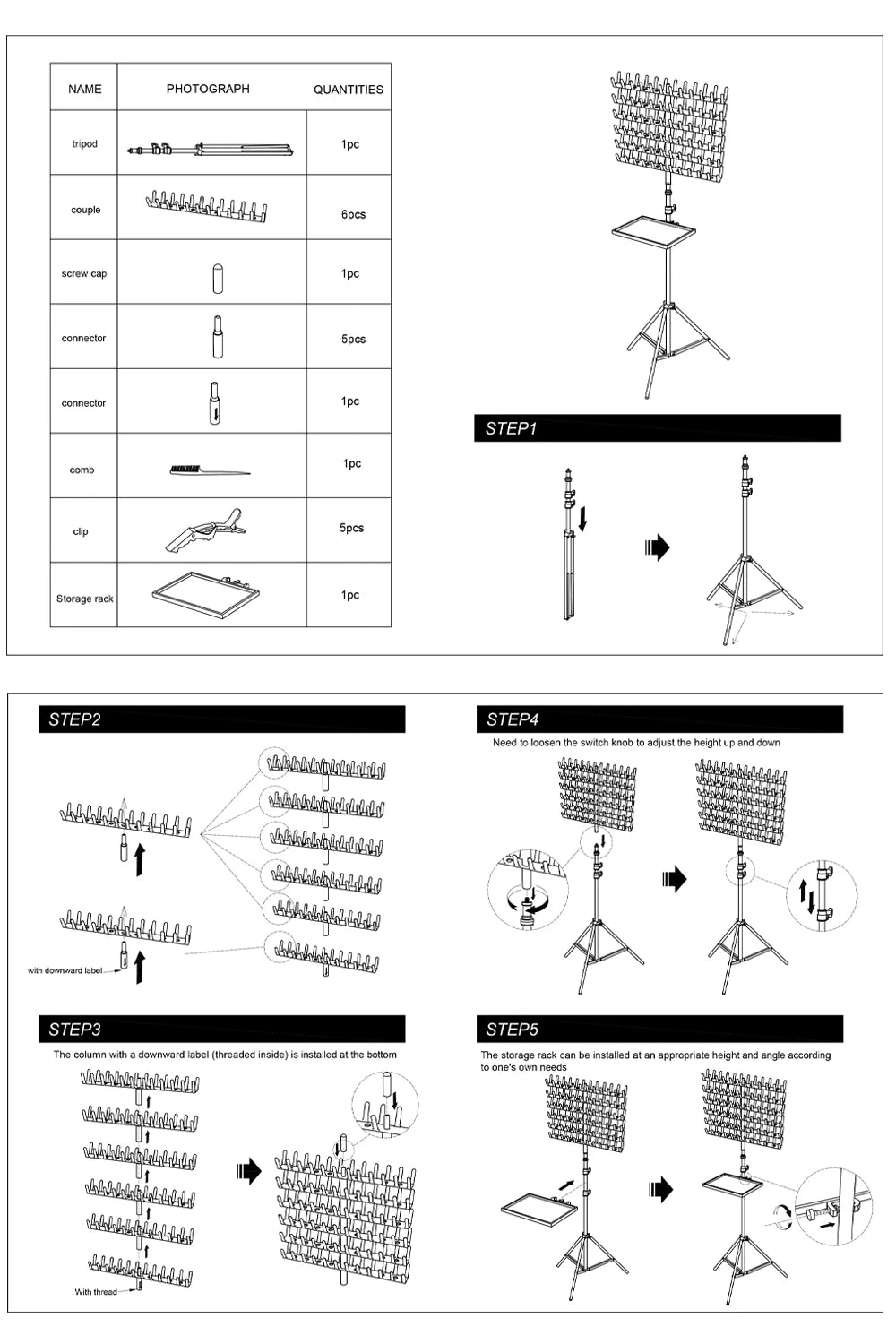 | NAME | PHOTOGRAPH | QUANTITIES |
|---|---|---|
| tripod | | 1pc |
| couple | | 6pcs |
| screw cap | | 1pc |
| connector | | 5pcs |
| connector | | 1pc |
| comb | | 1pc |
| clip | | 5pcs |
| Storage rack | | 1pc |

STEP1

STEP2

with downward label

STEP3

The column with a downward label (threaded inside) is installed at the bottom

With thread

STEP4

Need to loosen the switch knob to adjust the height up and down

STEP5

The storage rack can be installed at an appropriate height and angle according to one's own needs